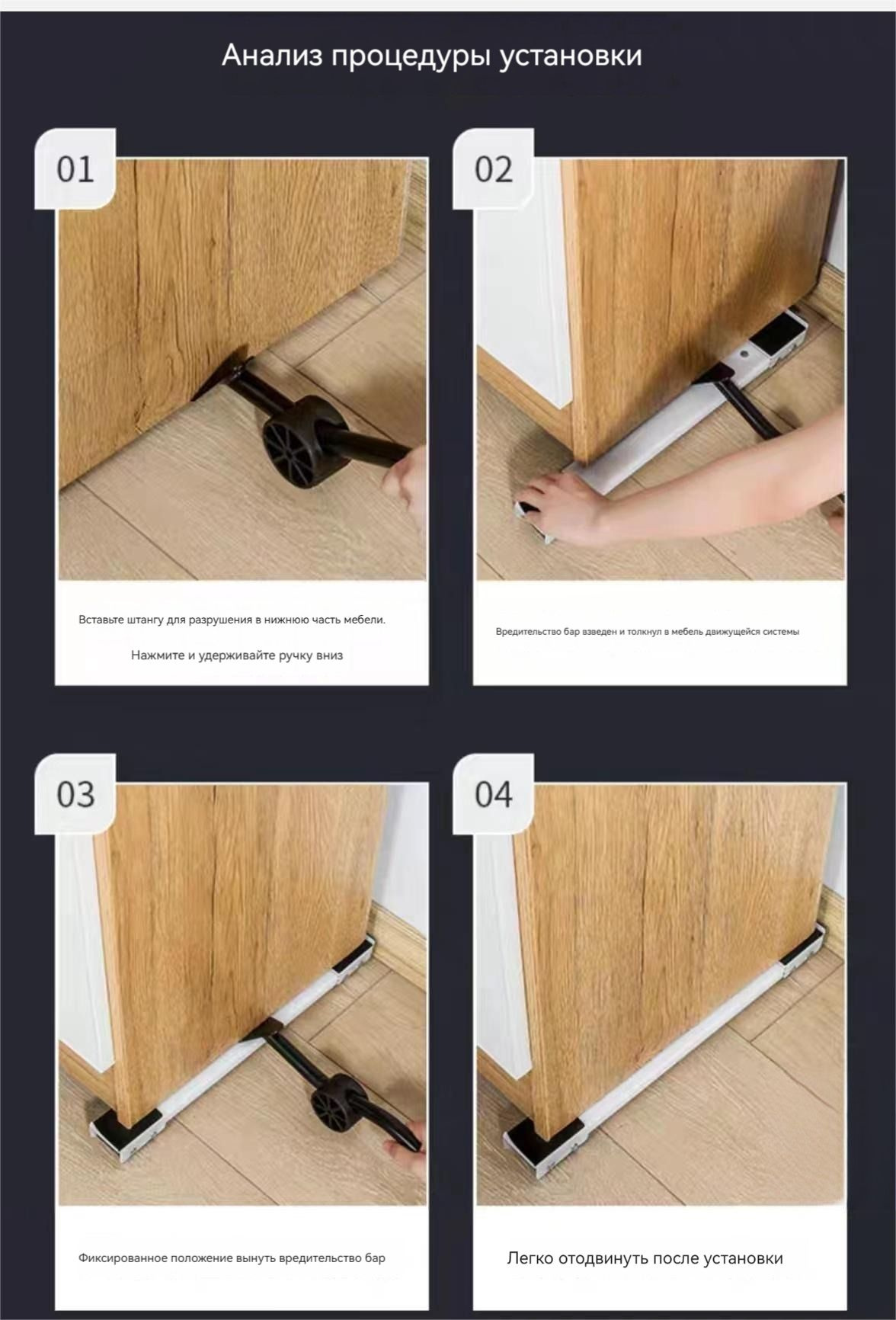 Анализ процедуры установки

01

Вставьте штангу для разрушения в нижнюю часть мебели.

Нажмите и удерживайте ручку вниз

02

Вредительство бар взведен и толкнул в мебель движущейся системы

03

Фиксированное положение вынуть вредительство бар

04

Легко отодвинуть после установки